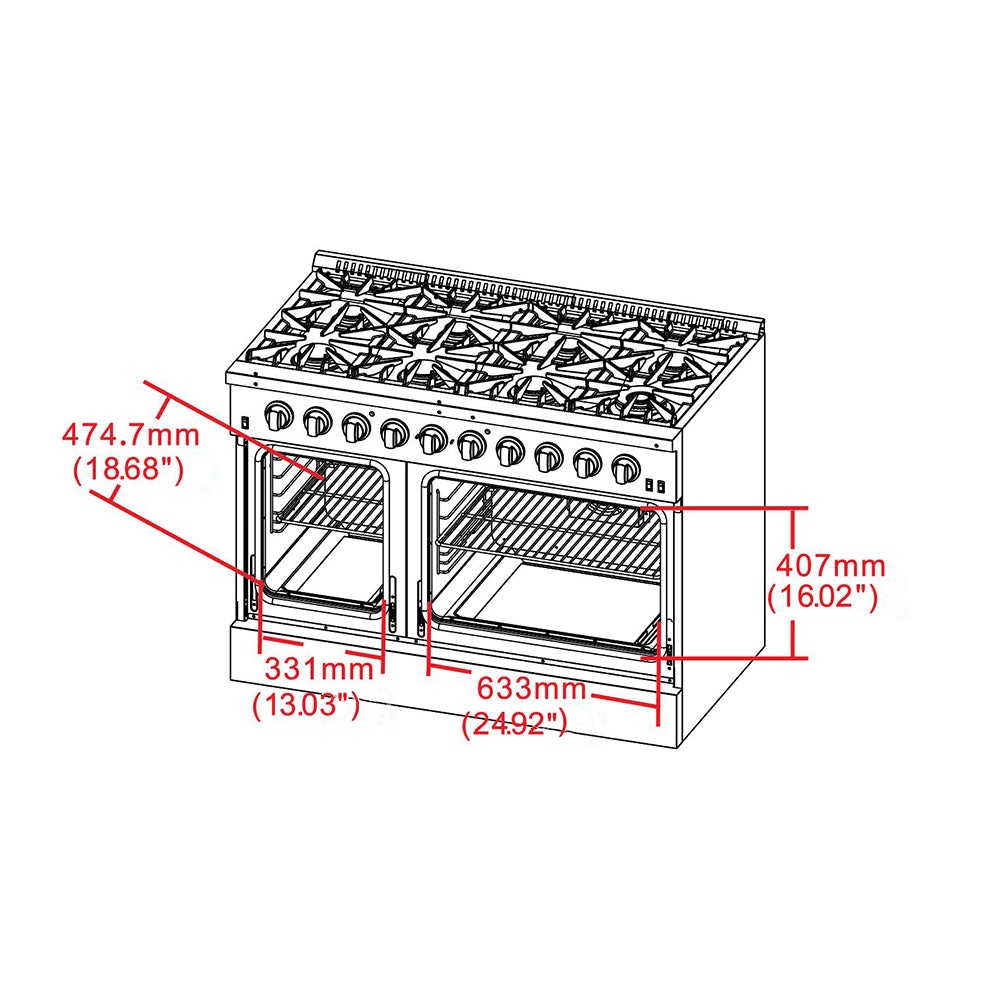 474.7mm
(18.68")

407mm
(16.02")

331mm
(13.03")

633mm
(24.92")