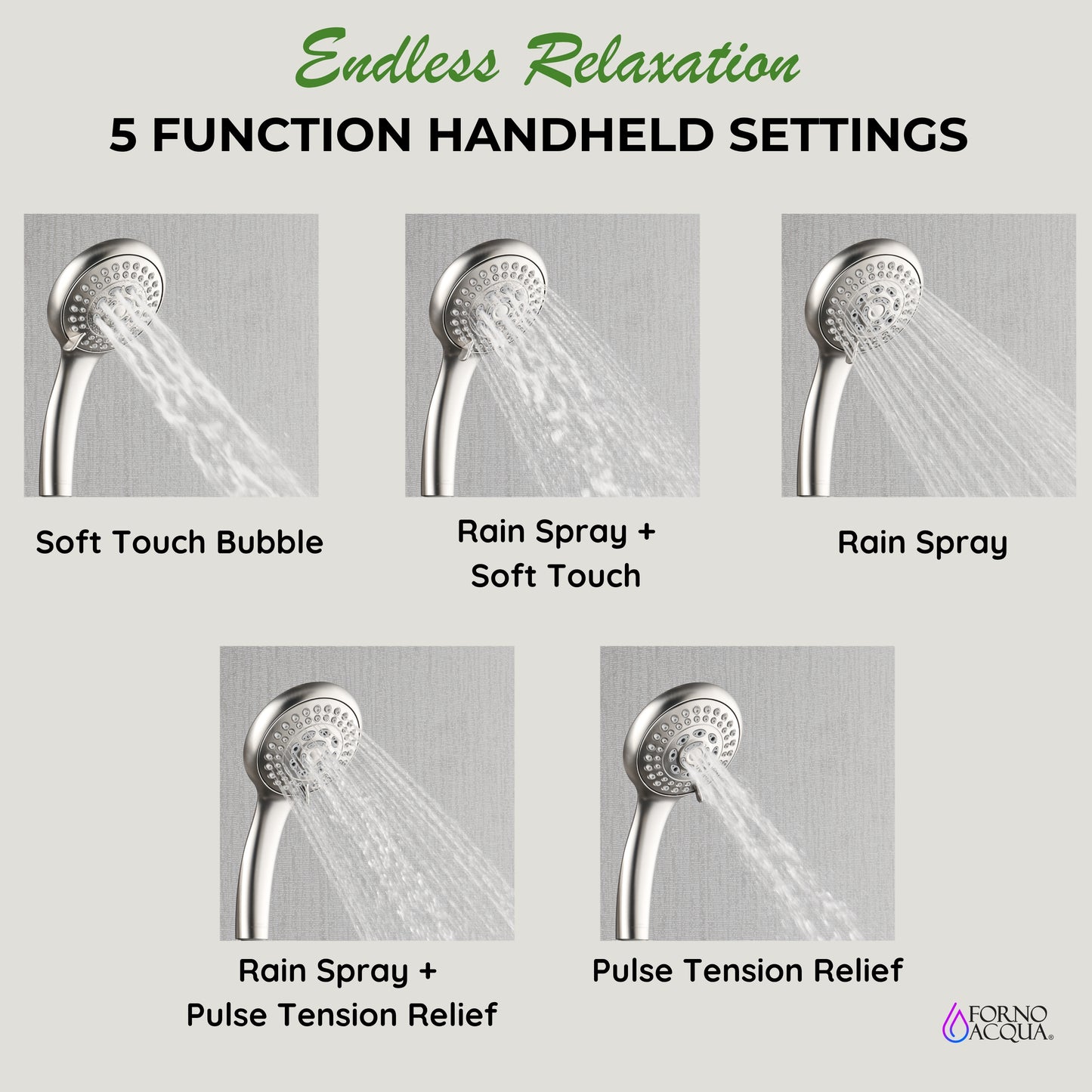 Endless Relaxation
5 FUNCTION HANDHELD SETTINGS

Soft Touch Bubble

Rain Spray + Soft Touch

Rain Spray

Rain Spray + Pulse Tension Relief

Pulse Tension Relief

FORNO ACQUA®