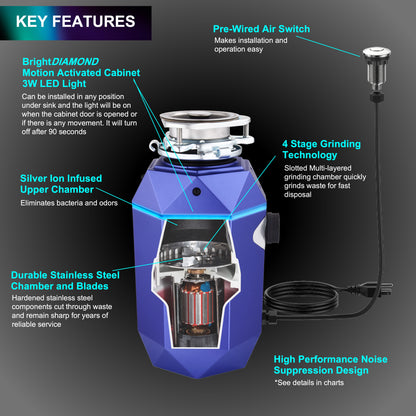 KEY FEATURES

Pre-Wired Air Switch
Makes installation and operation easy

BrightDIAMOND Motion Activated Cabinet 3W LED Light
Can be installed in any position under sink and the light will be on when the cabinet door is opened or if there is any movement. It will turn off after 90 seconds

4 Stage Grinding Technology
Slotted Multi-layered grinding chamber quickly grinds waste for fast disposal

Silver Ion Infused Upper Chamber
Eliminates bacteria and odors

Durable Stainless Steel Chamber and Blades
Hardened stainless steel components cut through waste and remain sharp for years of reliable service

High Performance Noise Suppression Design
*See details in charts