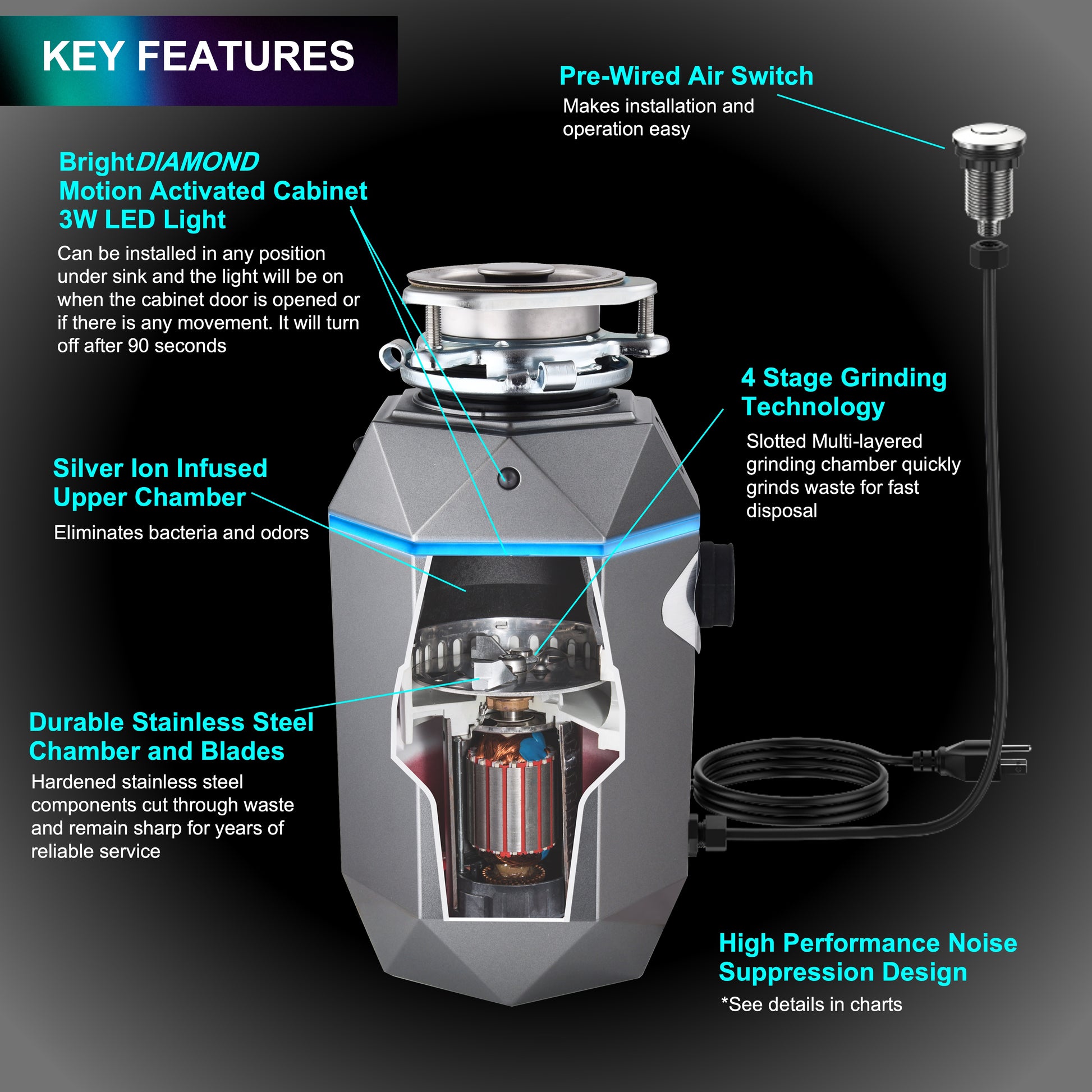 KEY FEATURES

Pre-Wired Air Switch
Makes installation and operation easy

BrightDIAMOND
Motion Activated Cabinet 3W LED Light
Can be installed in any position under sink and the light will be on when the cabinet door is opened or if there is any movement. It will turn off after 90 seconds

4 Stage Grinding Technology
Slotted Multi-layered grinding chamber quickly grinds waste for fast disposal

Silver Ion Infused Upper Chamber
Eliminates bacteria and odors

Durable Stainless Steel Chamber and Blades
Hardened stainless steel components cut through waste and remain sharp for years of reliable service

High Performance Noise Suppression Design
*See details in charts